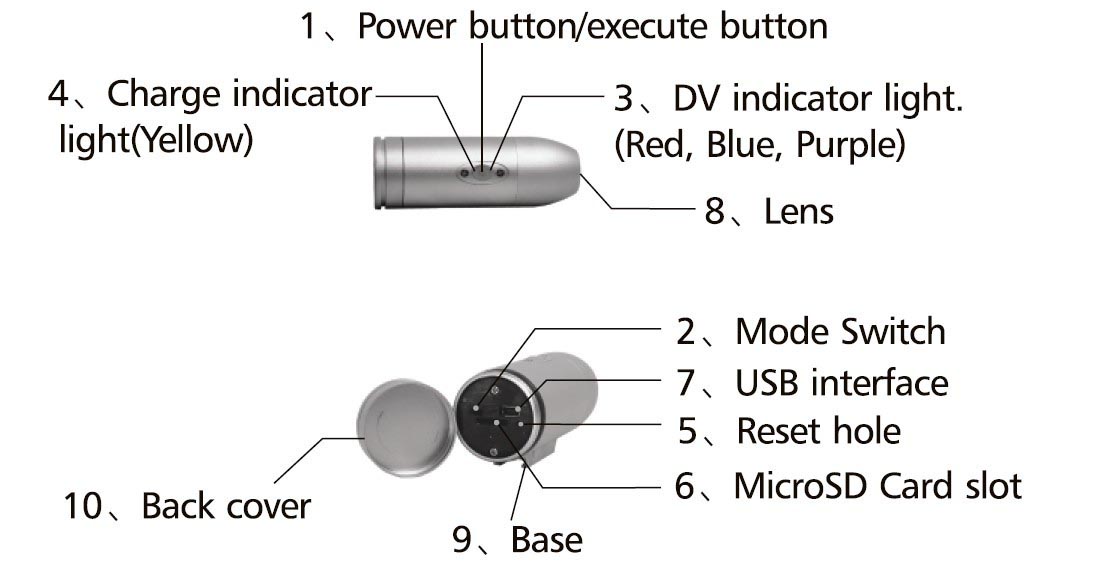 1、Power button/execute button

4、Charge indicator light(Yellow)

3、DV indicator light. (Red, Blue, Purple)

8、Lens

2、Mode Switch

7、USB interface

5、Reset hole

6、MicroSD Card slot

10、Back cover

9、Base